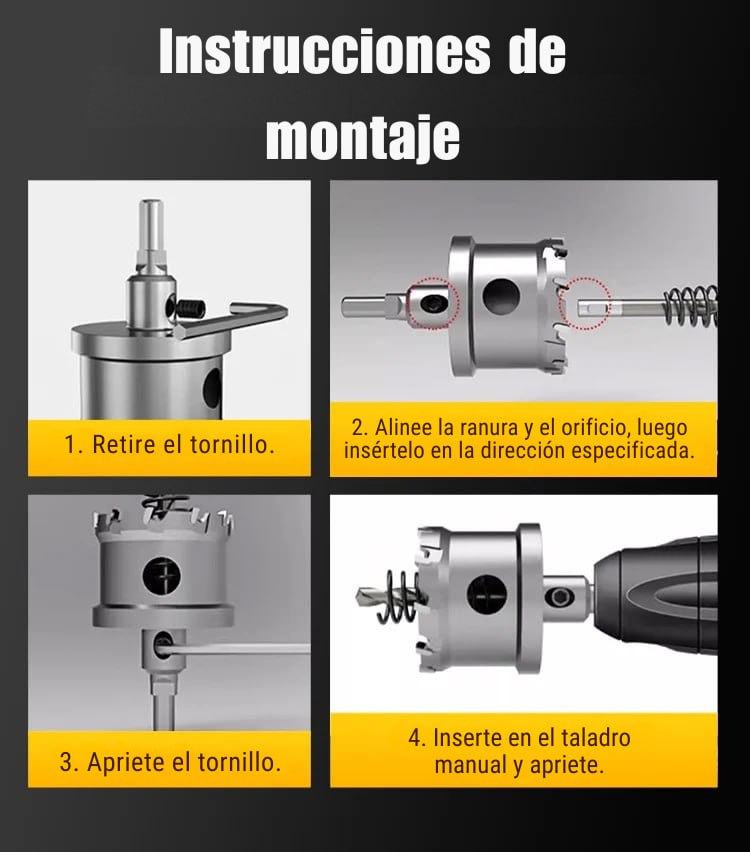 Instrucciones de montaje

1. Retire el tornillo.

2. Alinee la ranura y el orificio, luego insértelo en la dirección especificada.

3. Apriete el tornillo.

4. Inserte en el taladro manual y apriete.