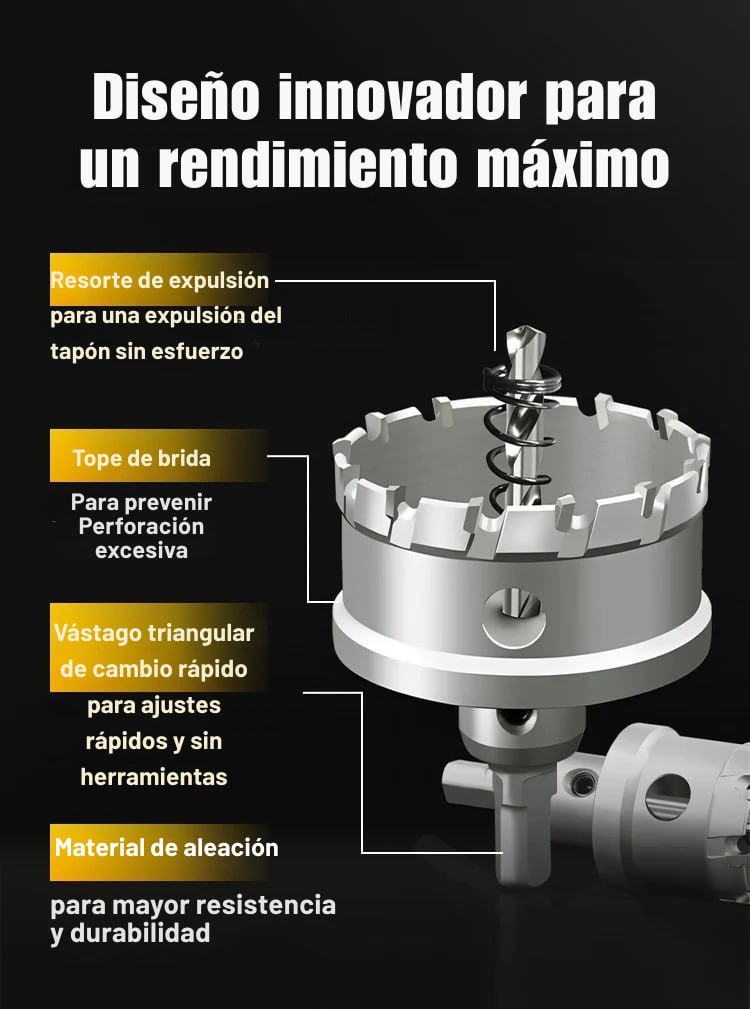 Diseño innovador para un rendimiento máximo

Resorte de expulsión
para una expulsión del tapón sin esfuerzo

Tope de brida
Para prevenir Perforación excesiva

Vástago triangular de cambio rápido
para ajustes rápidos y sin herramientas

Material de aleación
para mayor resistencia y durabilidad