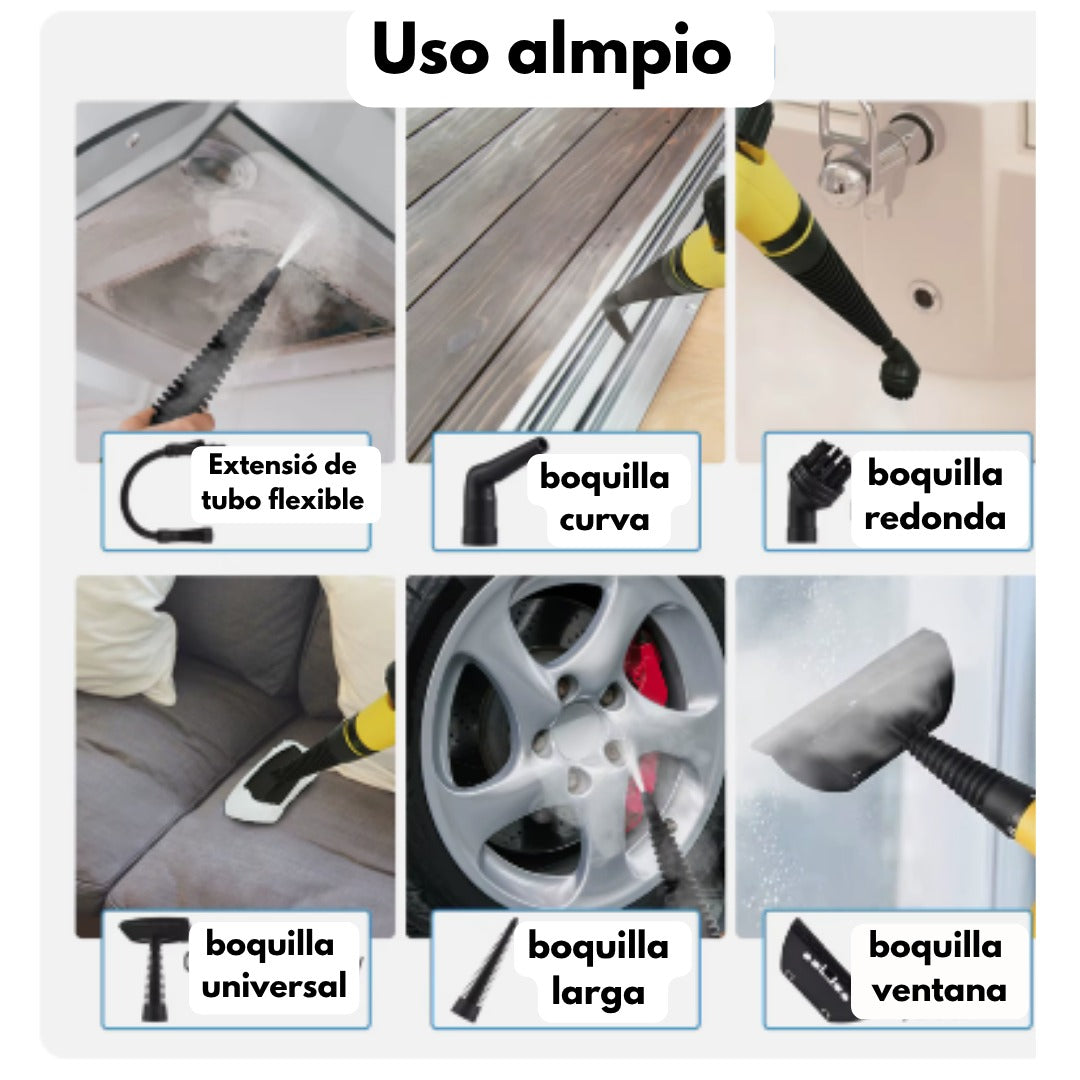 Uso almpio

Extensió de tubo flexible

boquilla curva

boquilla redonda

boquilla universal

boquilla larga

boquilla ventana