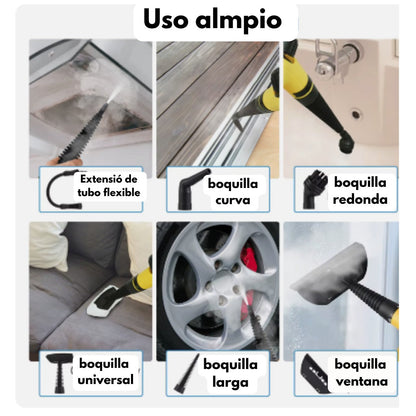 Uso almpio

Extensió de tubo flexible

boquilla curva

boquilla redonda

boquilla universal

boquilla larga

boquilla ventana