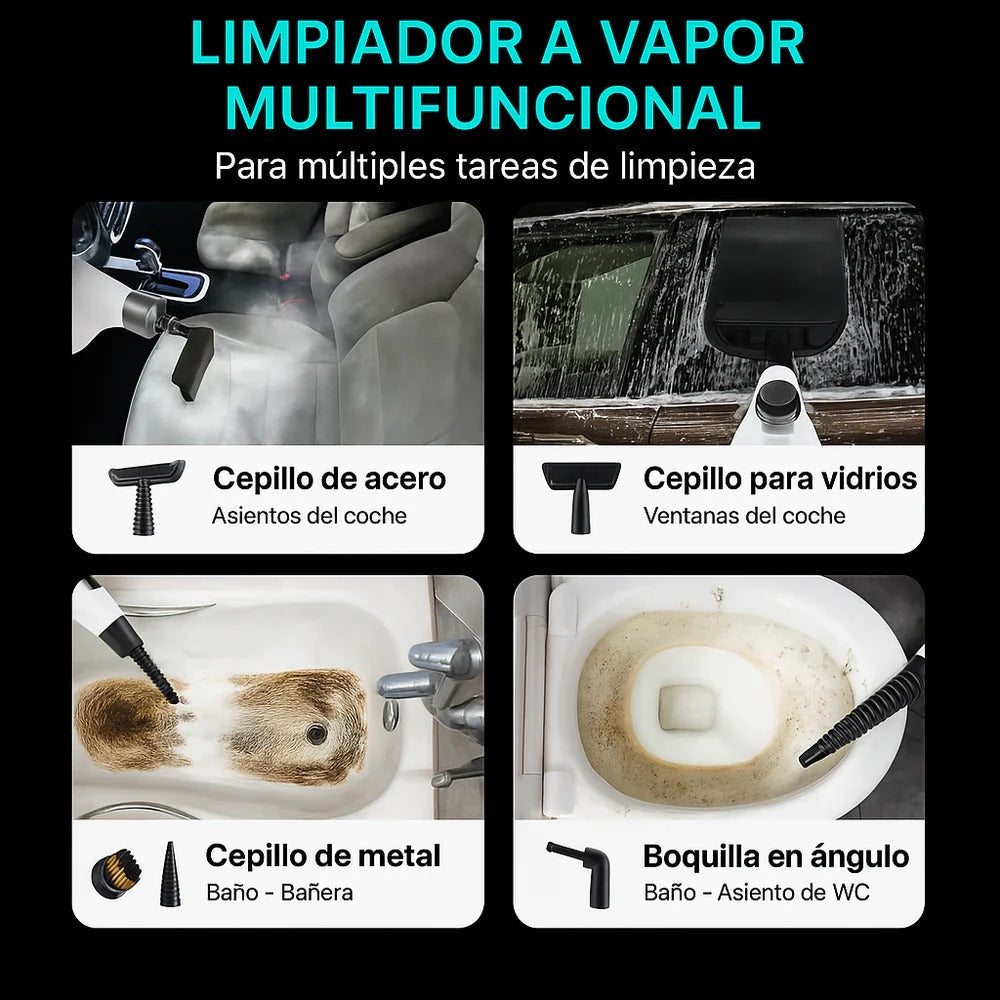 LIMPIADOR A VAPOR MULTIFUNCIONAL

Para múltiples tareas de limpieza

Cepillo de acero
Asientos del coche

Cepillo para vidrios
Ventanas del coche

Cepillo de metal
Baño - Bañera

Boquilla en ángulo
Baño - Asiento de WC